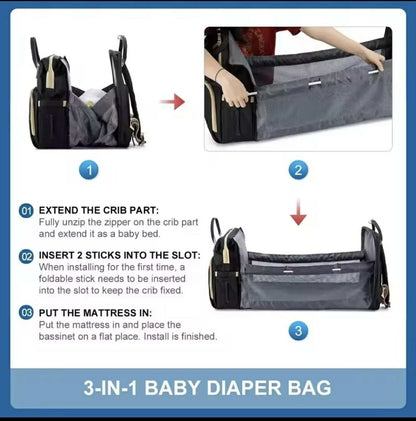 1

2

01 EXTEND THE CRIB PART:
Fully unzip the zipper on the crib part and extend it as a baby bed.

02 INSERT 2 STICKS INTO THE SLOT:
When installing for the first time, a foldable stick needs to be inserted into the slot to keep the crib fixed.

03 PUT THE MATTRESS IN:
Put the mattress in and place the bassinet on a flat place. Install is finished.

3

3-IN-1 BABY DIAPER BAG